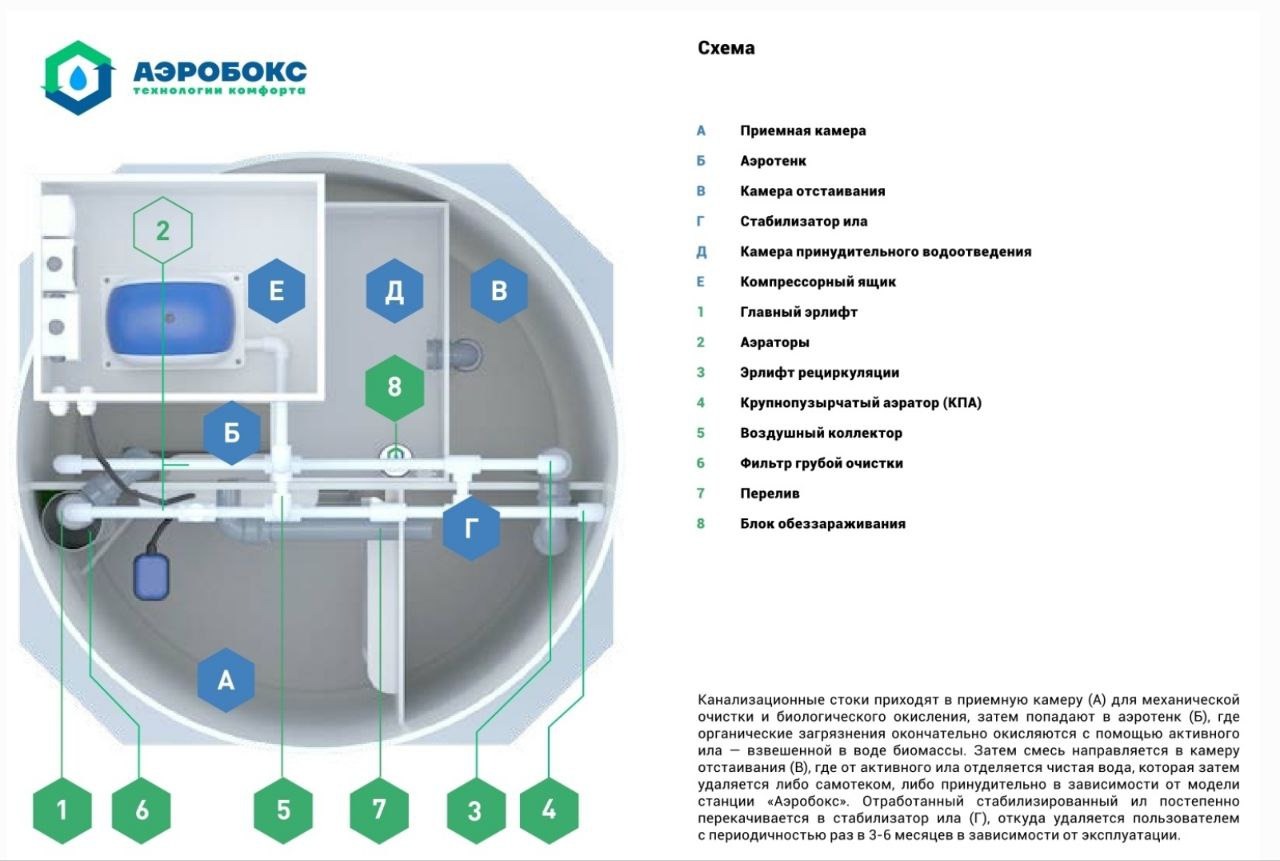 АЭРОБОКС
технологии комфорта

2
Е
Д
В
8
Б
Г
А
1
6
5
7
3
4

Схема

А Приемная камера
Б Аэротенк
В Камера отстаивания
Г Стабилизатор ила
Д Камера принудительного водоотведения
Е Компрессорный ящик
1 Главный эрлифт
2 Аэраторы
3 Эрлифт рециркуляции
4 Крупнопузырчатый аэратор (КПА)
5 Воздушный коллектор
6 Фильтр грубой очистки
7 Перелив
8 Блок обеззараживания

Канализационные стоки приходят в приемную камеру (А) для механической очистки и биологического окисления, затем попадают в аэротенк (Б), где органические загрязнения окончательно окисляются с помощью активного ила — взвешенной в воде биомассы. Затем смесь направляется в камеру отстаивания (В), где от активного ила отделяется чистая вода, которая затем удаляется либо самотеком, либо принудительно в зависимости от модели станции «Аэробокс». Отработанный стабилизированный ил постепенно перекачивается в стабилизатор ила (Г), откуда удаляется пользователем с периодичностью раз в 3-6 месяцев в зависимости от эксплуатации.